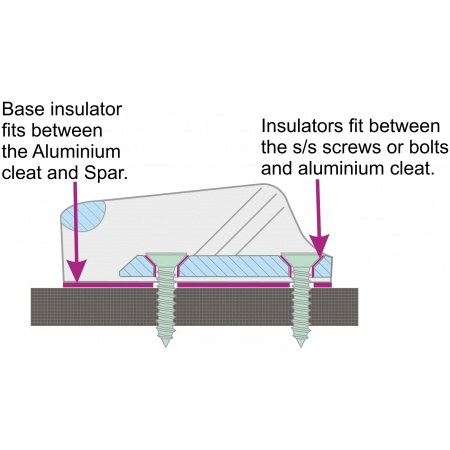 Base insulator fits between the Aluminium cleat and Spar.

Insulators fit between the s/s screws or bolts and aluminium cleat.