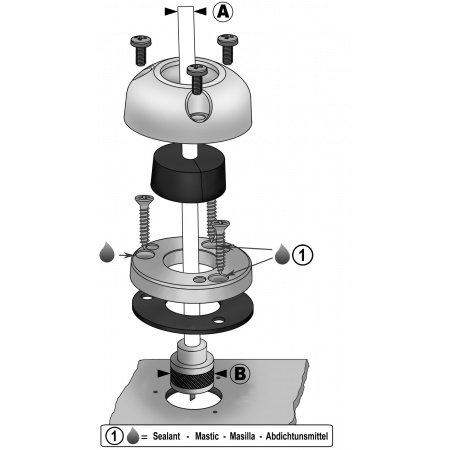 A

1

B

1 = Sealant - Mastic - Masilla - Abdichtunsmittel